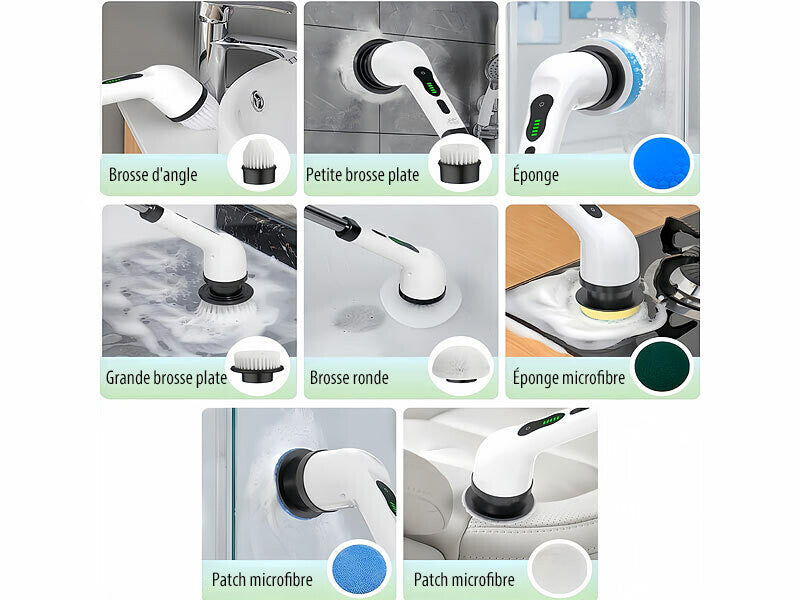 Brosse d'angle

Petite brosse plate

Éponge

Grande brosse plate

Brosse ronde

Éponge microfibre

Patch microfibre

Patch microfibre