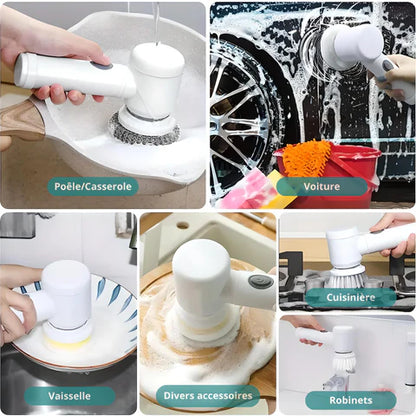 Poêle/Casserole

Voiture

Vaisselle

Divers accessoires

Cuisinière

Robinets